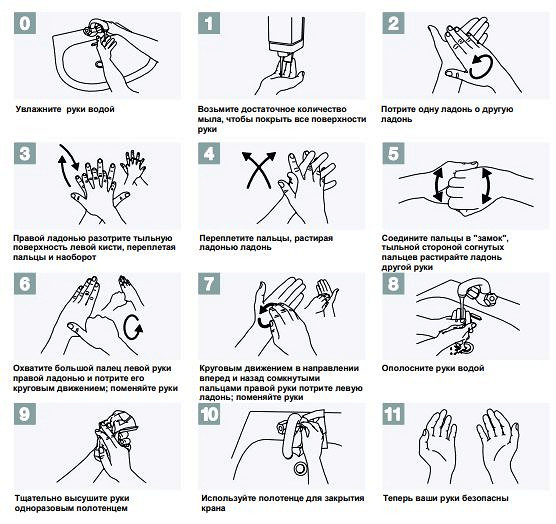 0

Увлажните руки водой

1

Возьмите достаточное количество мыла, чтобы покрыть все поверхности руки

2

Потрите одну ладонь о другую ладонь

3

Правой ладонью разотрите тыльную поверхность левой кисти, переплетая пальцы и наоборот

4

Переплетите пальцы, растирая ладонью ладонь

5

Соедините пальцы в "замок", тыльной стороной согнутых пальцев растирайте ладонь другой руки

6

Охватите большой палец левой руки правой ладонью и потрите его круговым движением; поменяйте руки

7

Круговым движением в направлении вперед и назад сомкнутыми пальцами правой руки потрите левую ладонь; поменяйте руки

8

Ополосните руки водой

9

Тщательно высушите руки одноразовым полотенцем

10

Используйте полотенце для закрытия крана

11

Теперь ваши руки безопасны