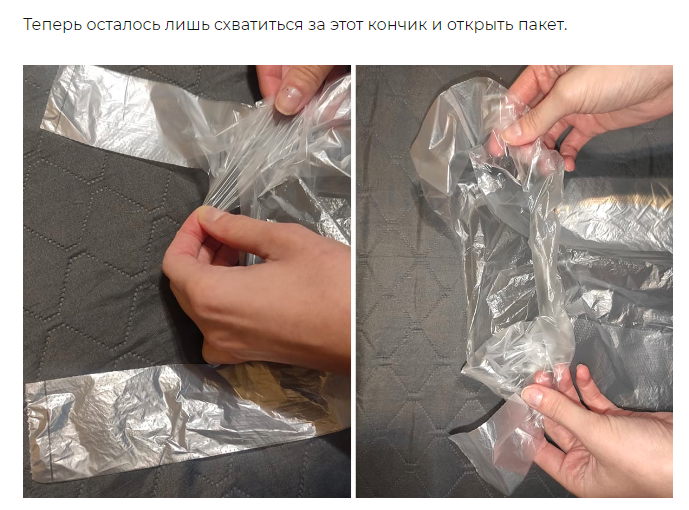 Теперь осталось лишь схватиться за этот кончик и открыть пакет.