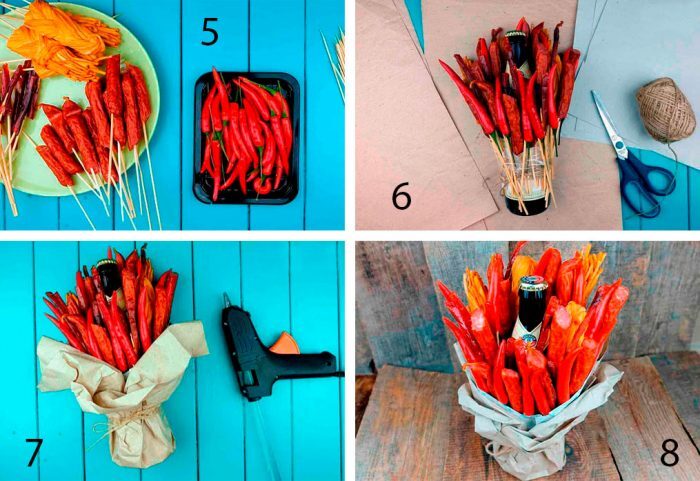 5

6

7

8