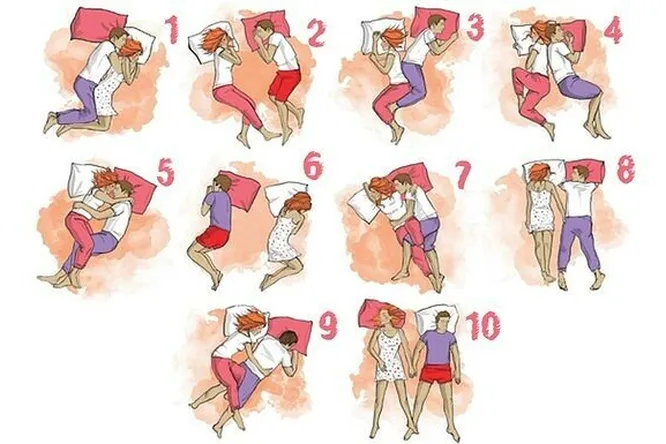 1
2
3
4
5
6
7
8
9
10