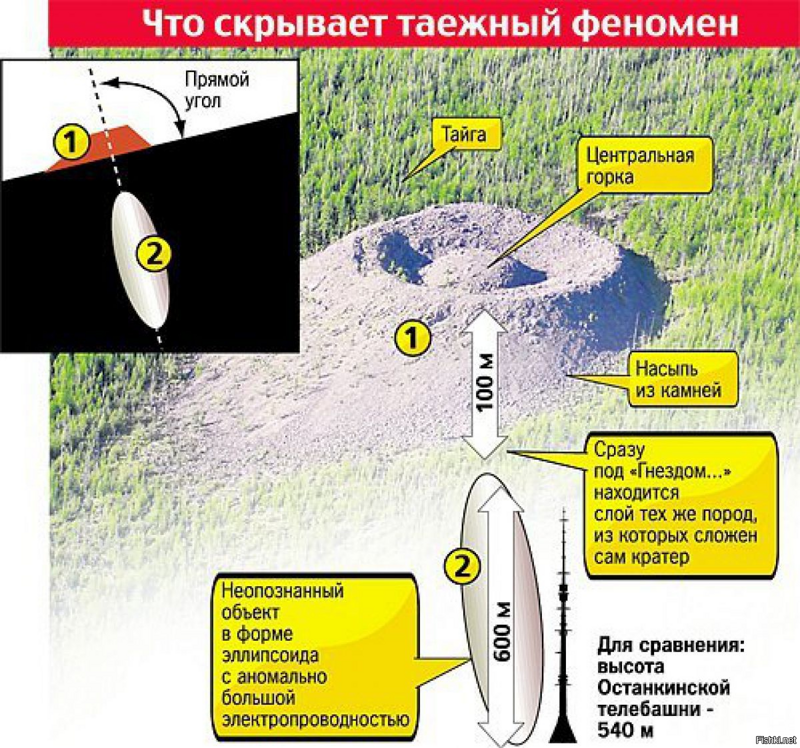 Что скрывает таежный феномен

Прямой угол

1

2

Тайга

Центральная горка

1

100 м

Насыпь из камней

Сразу под «Гнездом...» находится слой тех же пород, из которых сложен сам кратер

2

600 м

Неопознанный объект в форме эллипсоида с аномально большой электропроводностью

Для сравнения: высота Останкинской телебашни - 540 м

Fishki.net