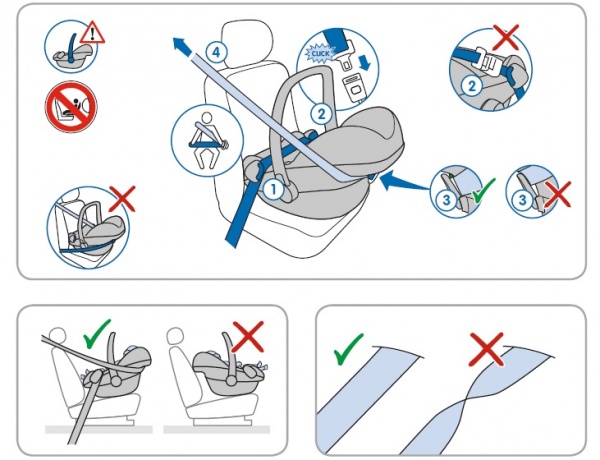 4
CLICK
2
2
1
3
3