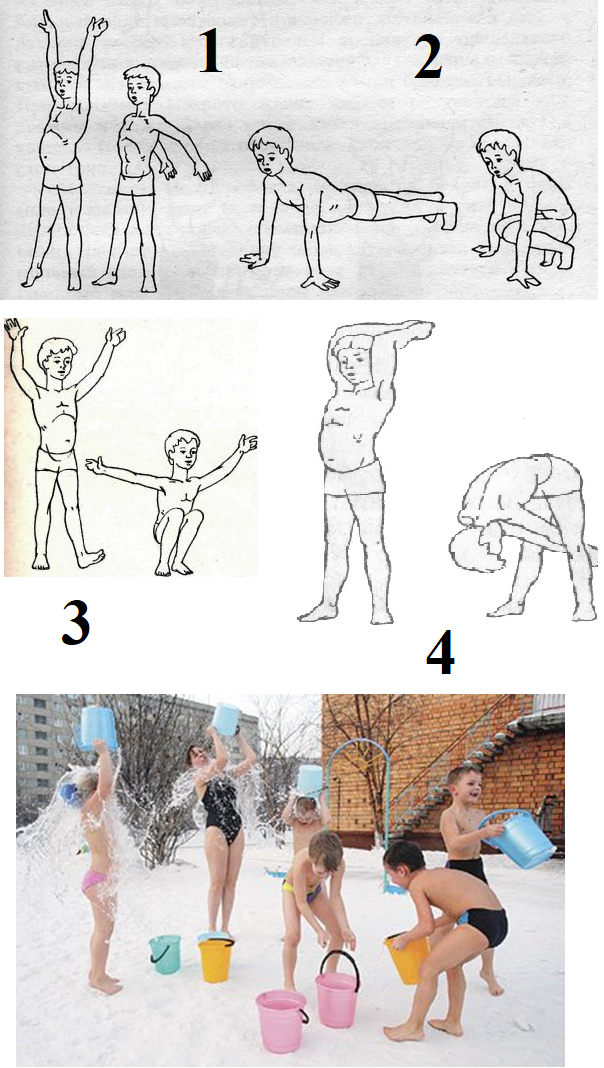 1
2
3
4