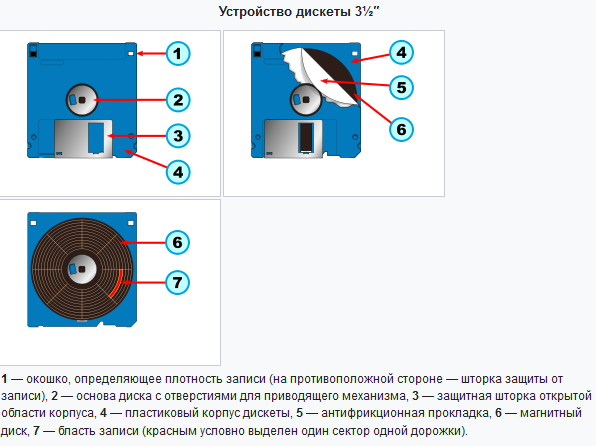 Устройство дискеты 3½″

1

2

3

4

4

5

6

6

7

1 — окошко, определяющее плотность записи (на противоположной стороне — шторка защиты от записи), 2 — основа диска с отверстиями для приводящего механизма, 3 — защитная шторка открытой области корпуса, 4 — пластиковый корпус дискеты, 5 — антифрикционная прокладка, 6 — магнитный диск, 7 — бласть записи (красным условно выделен один сектор одной дорожки).