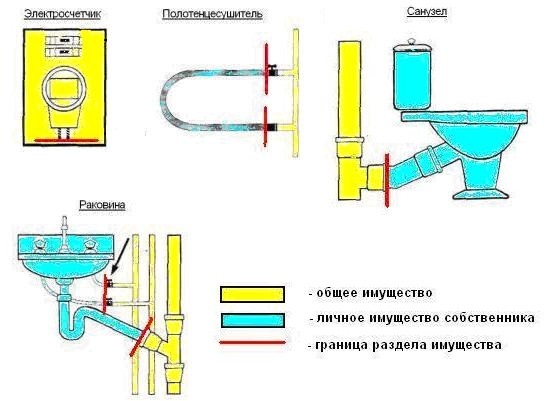 Электросчетчик

Полотенцесушитель

Санузел

Раковина

- общее имущество

- личное имущество собственника

- граница раздела имущества