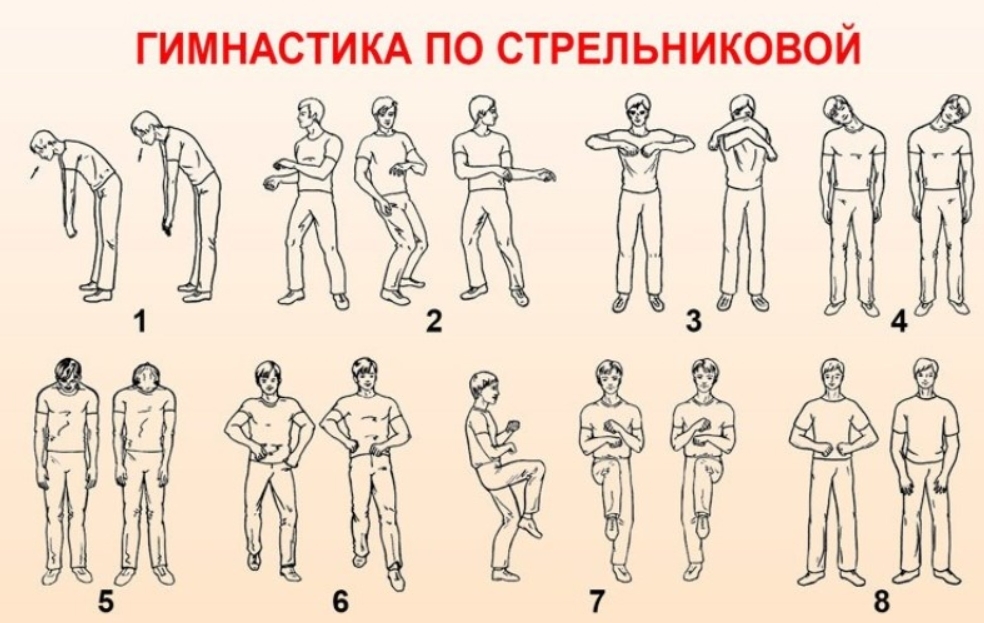 ГИМНАСТИКА ПО СТРЕЛЬНИКОВОЙ

1

2

3

4

5

6

7

8