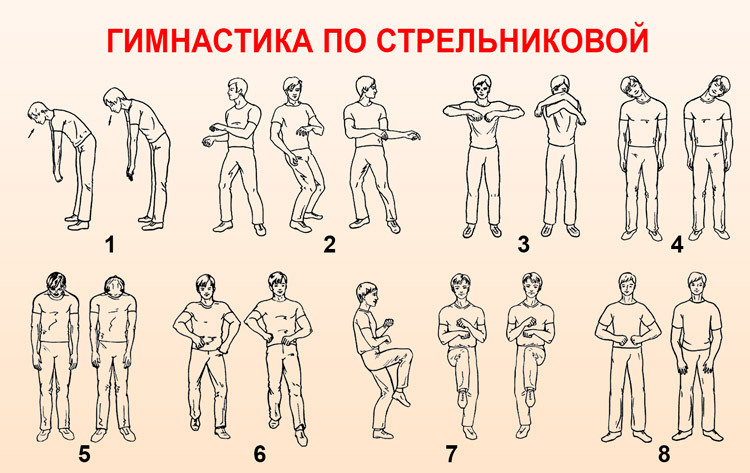 ГИМНАСТИКА ПО СТРЕЛЬНИКОВОЙ

1

2

3

4

5

6

7

8