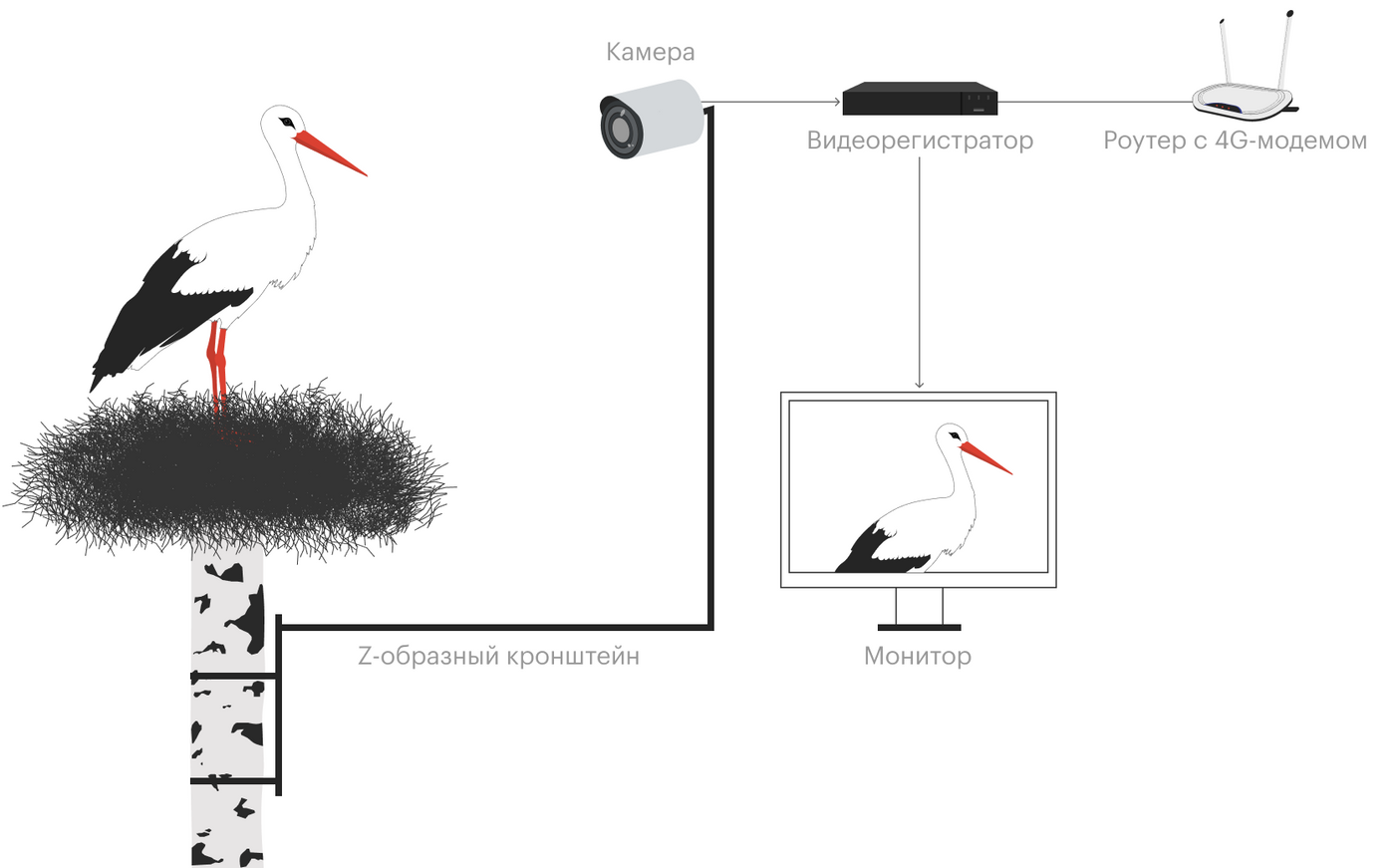 Камера

Видеорегистратор

Роутер с 4G-модемом

Z-образный кронштейн

Монитор