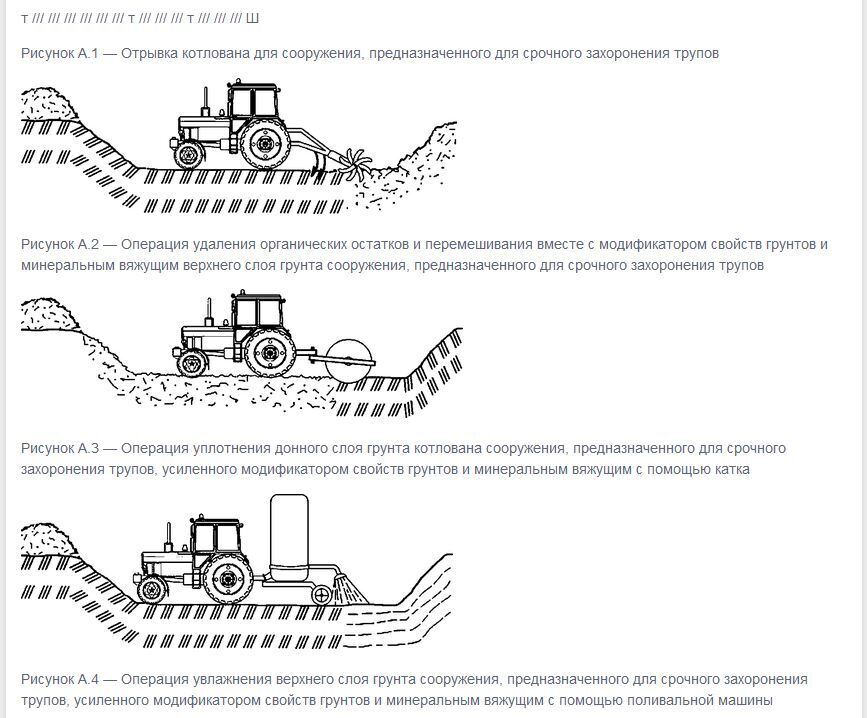 т /// /// /// /// /// /// т /// /// /// т /// /// /// Ш

Рисунок А.1 — Отрывка котлована для сооружения, предназначенного для срочного захоронения трупов

Рисунок А.2 — Операция удаления органических остатков и перемешивания вместе с модификатором свойств грунтов и минеральным вяжущим верхнего слоя грунта сооружения, предназначенного для срочного захоронения трупов

Рисунок А.3 — Операция уплотнения донного слоя грунта котлована сооружения, предназначенного для срочного захоронения трупов, усиленного модификатором свойств грунтов и минеральным вяжущим с помощью катка

Рисунок А.4 — Операция увлажнения верхнего слоя грунта сооружения, предназначенного для срочного захоронения трупов, усиленного модификатором свойств грунтов и минеральным вяжущим с помощью поливальной машины