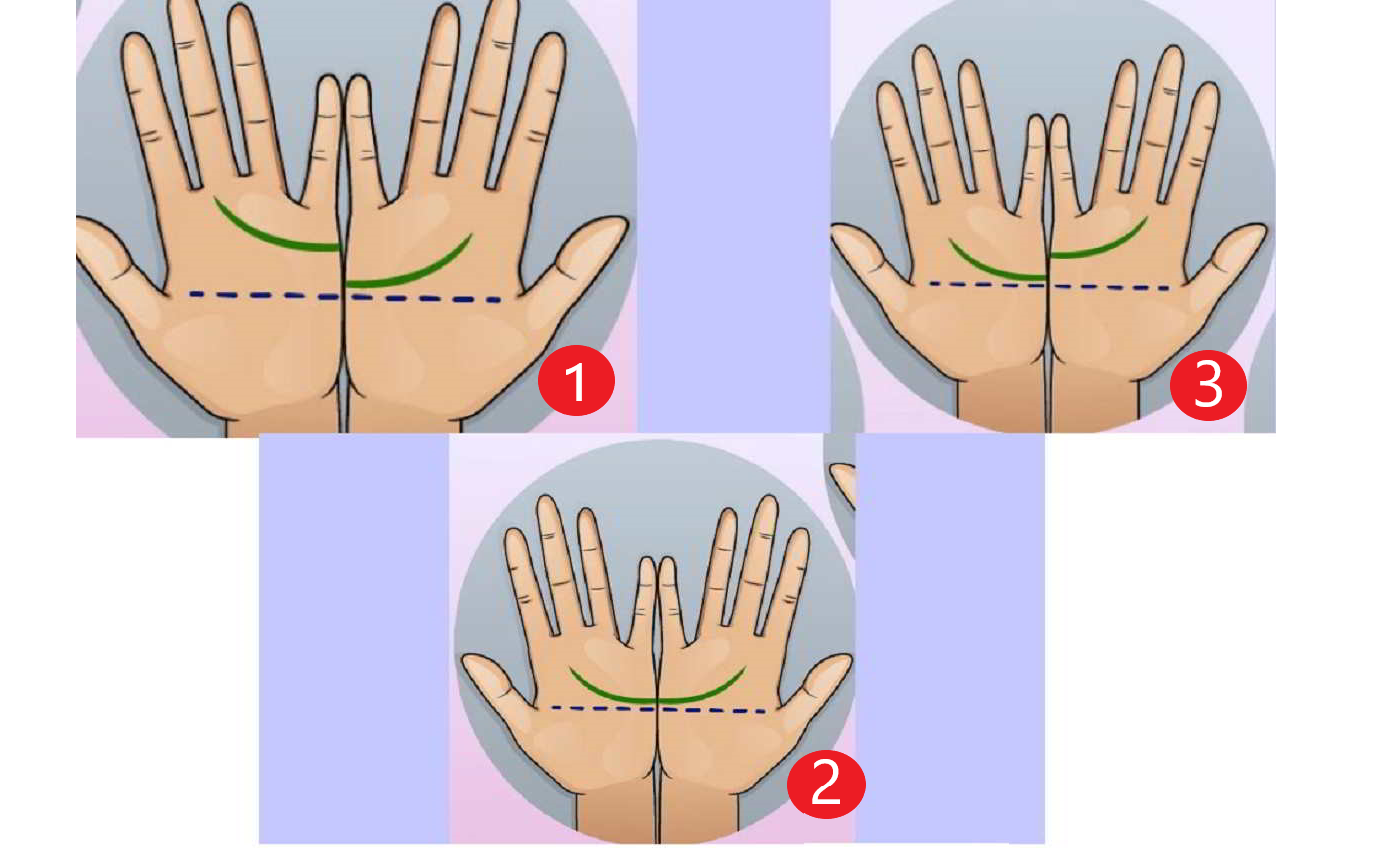 1
3
2