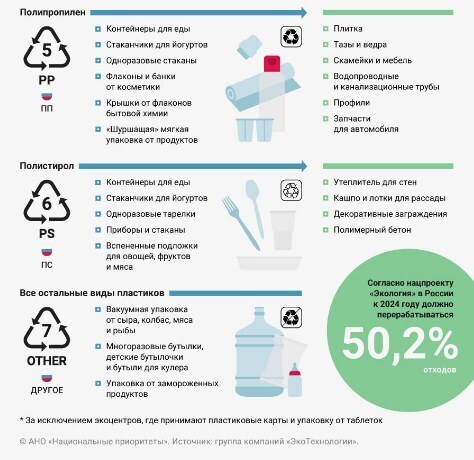 Полипропилен

5
PP
ПП

Контейнеры для еды
Стаканчики для йогуртов
Одноразовые стаканы
Флаконы и банки от косметики
Крышки от флаконов бытовой химии
«Шуршащая» мягкая упаковка от продуктов

Плитка
Тазы и ведра
Скамейки и мебель
Водопроводные и канализационные трубы
Профили
Запчасти для автомобиля

Полистирол

6
PS
ПС

Контейнеры для еды
Стаканчики для йогуртов
Одноразовые тарелки
Приборы и стаканы
Вспененные подложки для овощей, фруктов и мяса

Утеплитель для стен
Кашпо и лотки для рассады
Декоративные заграждения
Полимерный бетон

Все остальные виды пластиков

7
OTHER
ДРУГОЕ

Вакуумная упаковка от сыра, колбас, мяса и рыбы
Многоразовые бутылки, детские бутылочки и бутыли для кулера
Упаковка от замороженных продуктов

Согласно нацпроекту «Экология» в России к 2024 году должно перерабатываться
50,2%
отходов

* За исключением экоцентров, где принимают пластиковые карты и упаковку от таблеток

© АНО «Национальные приоритеты». Источник: группа компаний «ЭкоТехнологии».