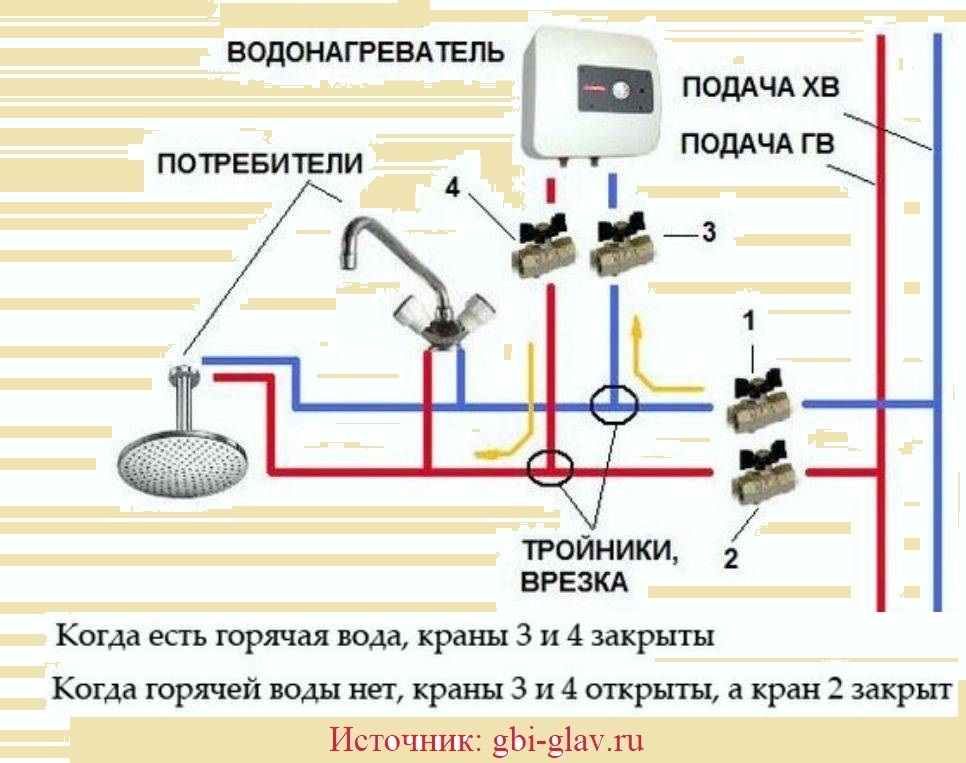 ВОДОНАГРЕВАТЕЛЬ

ПОДАЧА ХВ

ПОДАЧА ГВ

ПОТРЕБИТЕЛИ

4

3

1

2

ТРОЙНИКИ, ВРЕЗКА

Когда есть горячая вода, краны 3 и 4 закрыты

Когда горячей воды нет, краны 3 и 4 открыты, а кран 2 закрыт

Источник: gbi-glav.ru