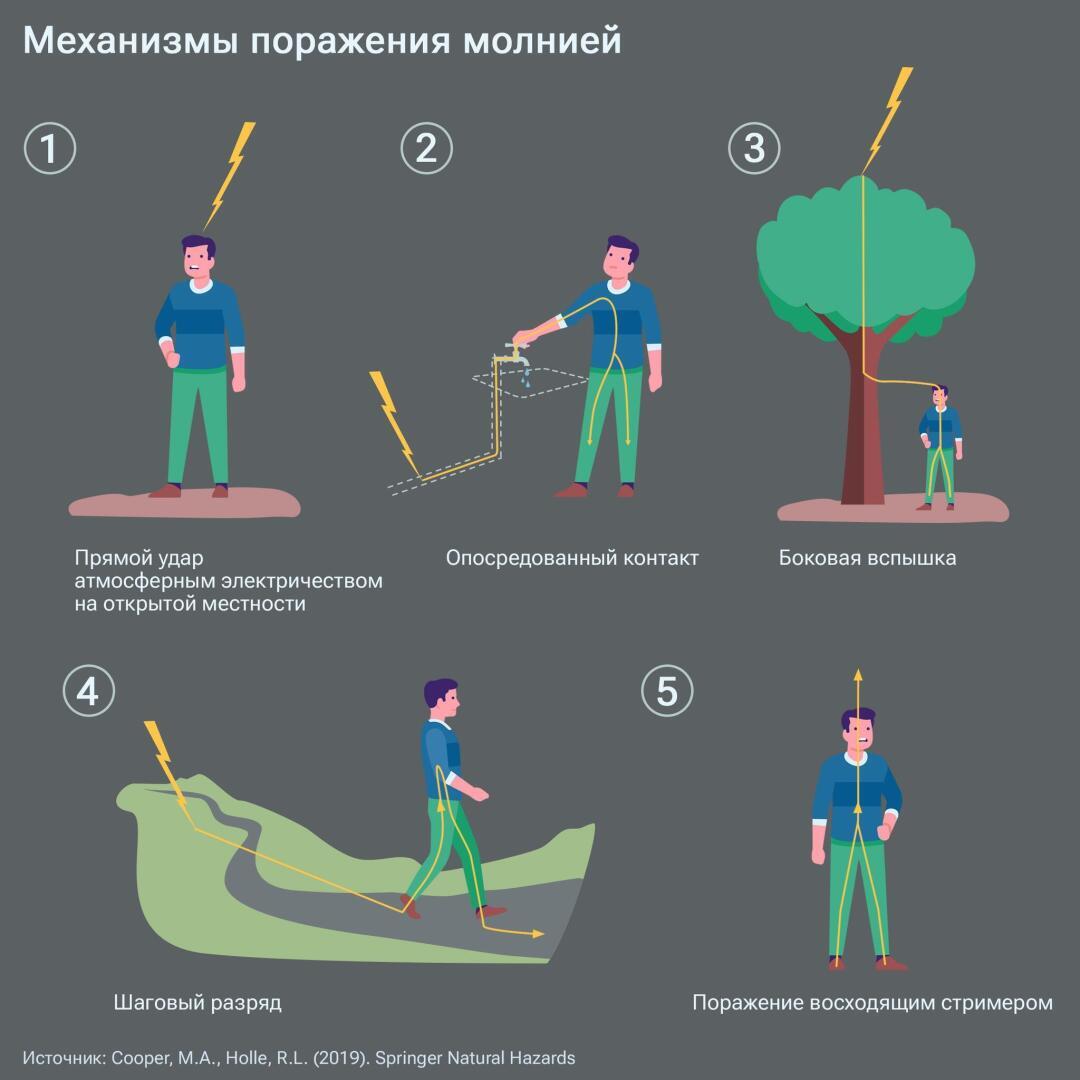 Механизмы поражения молнией

1

Прямой удар атмосферным электричеством на открытой местности

2

Опосредованный контакт

3

Боковая вспышка

4

Шаговый разряд

5

Поражение восходящим стримером

Источник: Cooper, M.A., Holle, R.L. (2019). Springer Natural Hazards