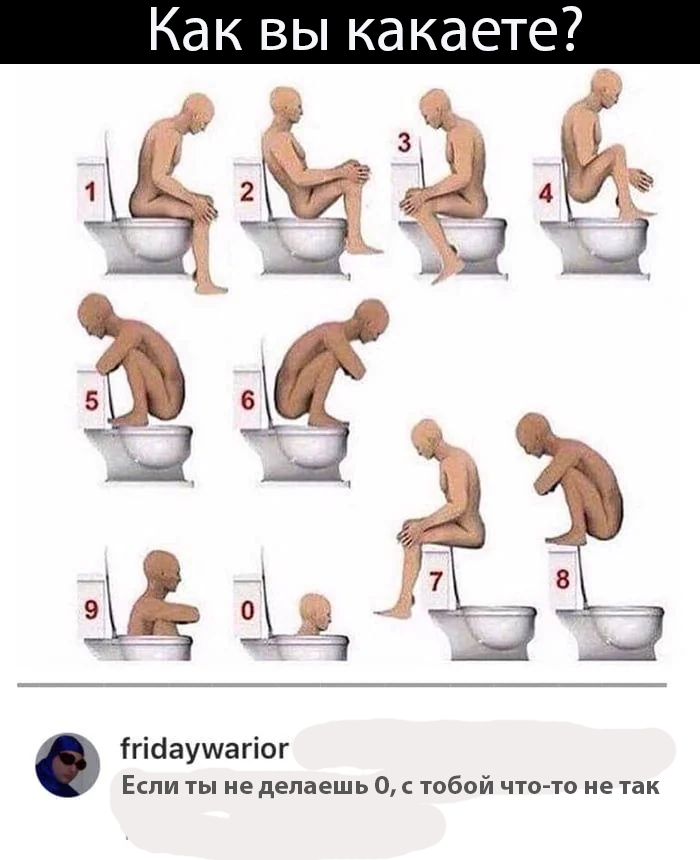 Как вы какаете?

1
2
3
4
5
6
7
8
9
0

fridaywarior
Если ты не делаешь 0, с тобой что-то не так