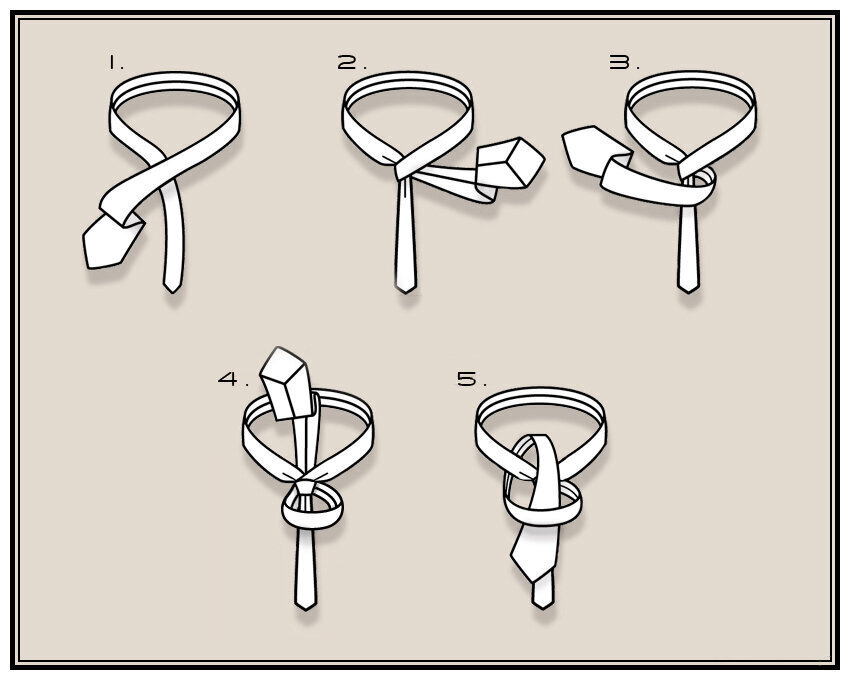 1.

2.

3.

4.

5.