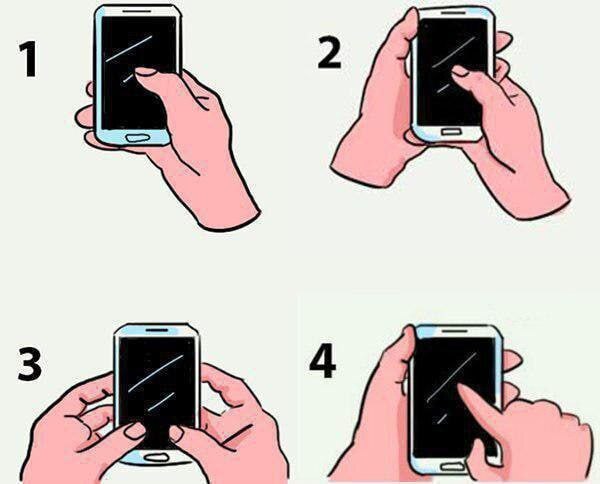 1

2

3

4