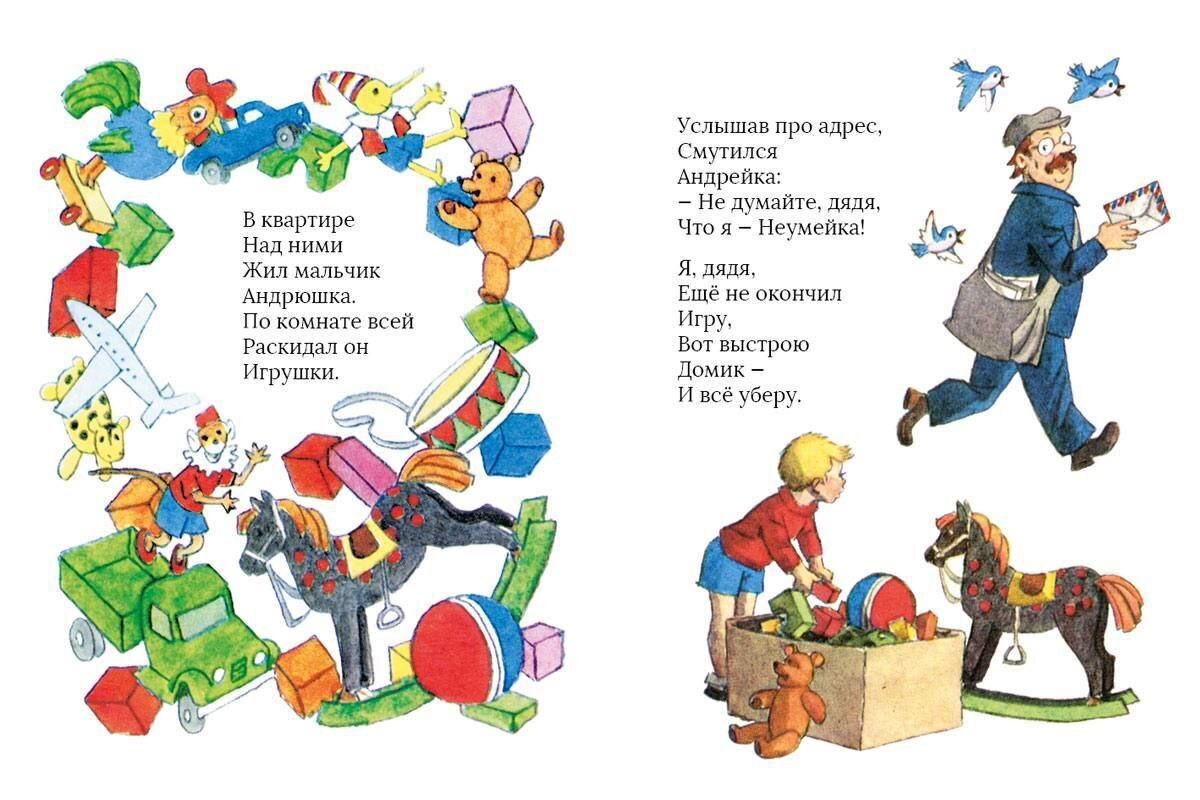 В квартире
Над ними
Жил мальчик
Андрюшка.
По комнате всей
Раскидал он
Игрушки.

Услышав про адрес,
Смутился
Андрейка:
– Не думайте, дядя,
Что я – Неумейка!

Я, дядя,
Ещё не окончил
Игру,
Вот выстрою
Домик –
И всё уберу.